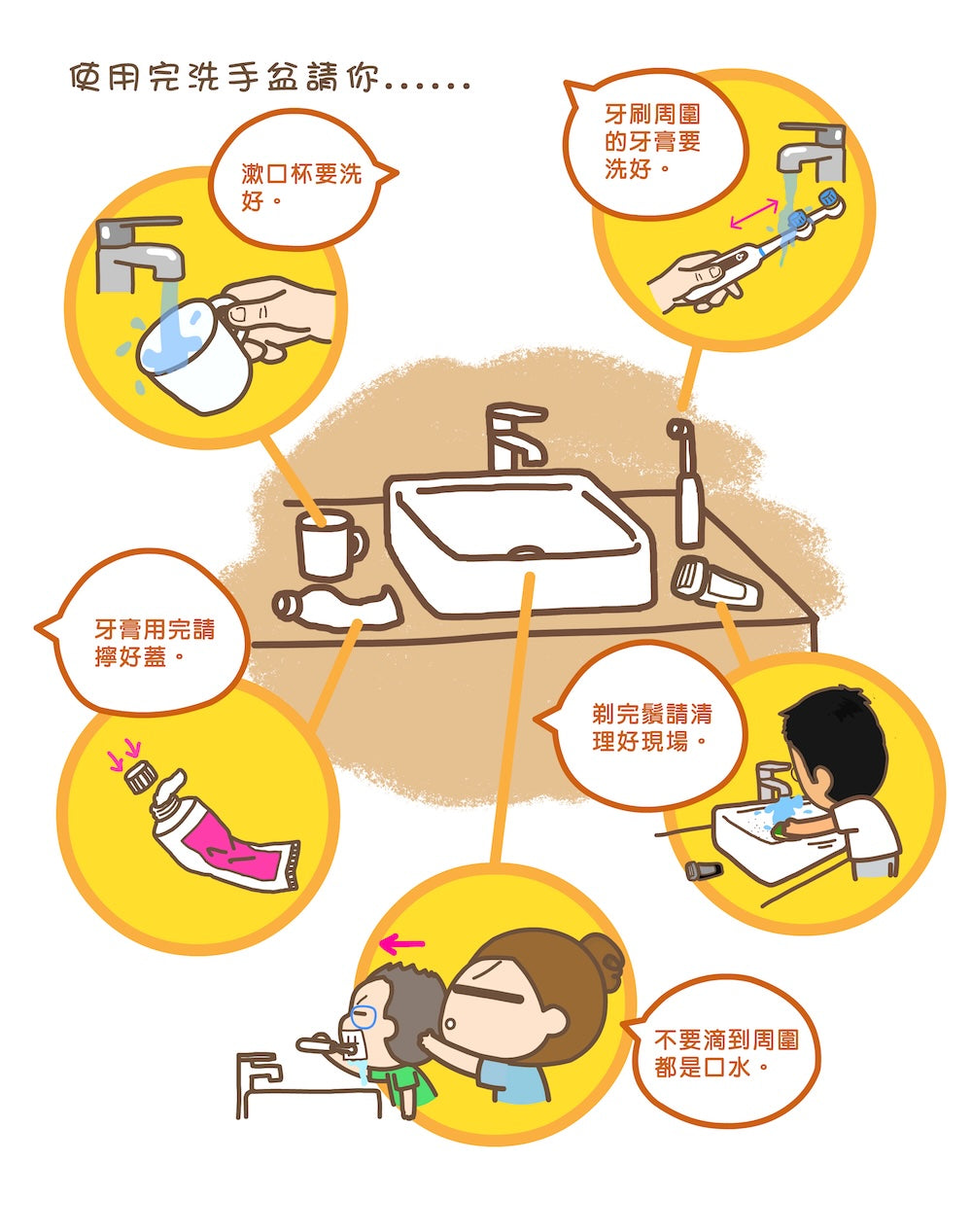 使用完洗手盆請你……

漱口杯要洗好。

牙刷周圍的牙膏要洗好。

牙膏用完請擰好蓋。

剃完鬚請清理好現場。

不要滴到周圍都是口水。